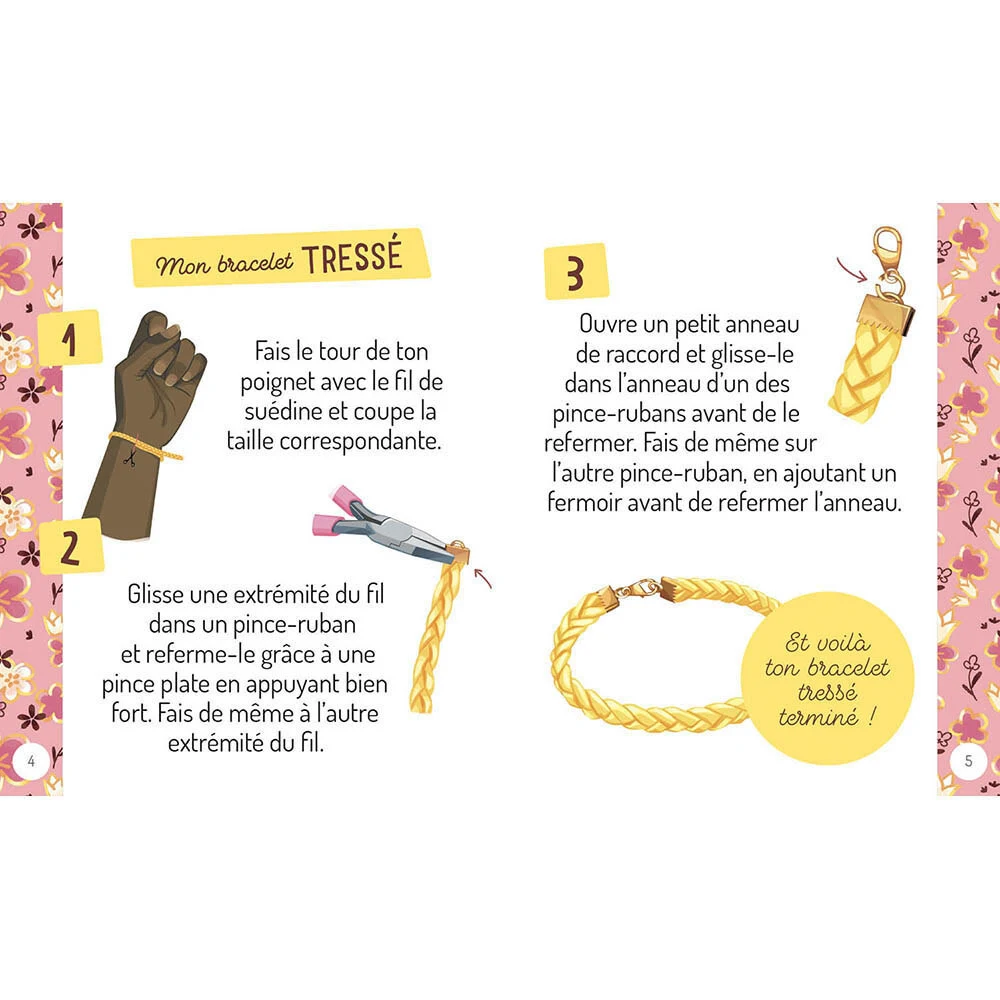 Mon bracelet TRESSÉ

1

Fais le tour de ton poignet avec le fil de suédine et coupe la taille correspondante.

2

Glisse une extrémité du fil dans un pince-ruban et referme-le grâce à une pince plate en appuyant bien fort. Fais de même à l'autre extrémité du fil.

4

3

Ouvre un petit anneau de raccord et glisse-le dans l'anneau d'un des pince-rubans avant de le refermer. Fais de même sur l'autre pince-ruban, en ajoutant un fermoir avant de refermer l'anneau.

Et voilà ton bracelet tressé terminé !

5