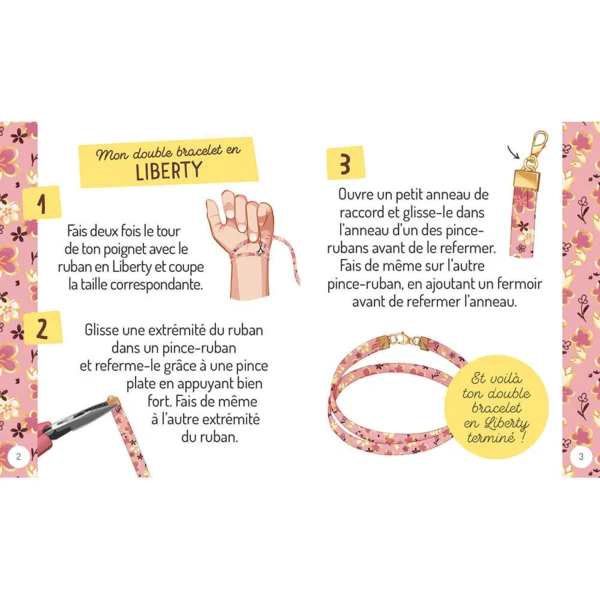 Mon double bracelet en
LIBERTY

1

Fais deux fois le tour de ton poignet avec le ruban en Liberty et coupe la taille correspondante.

2

Glisse une extrémité du ruban dans un pince-ruban et referme-le grâce à une pince plate en appuyant bien fort. Fais de même à l'autre extrémité du ruban.

2

3

Ouvre un petit anneau de raccord et glisse-le dans l'anneau d'un des pince-rubans avant de le refermer. Fais de même sur l'autre pince-ruban, en ajoutant un fermoir avant de refermer l'anneau.

Et voilà ton double bracelet en Liberty terminé !

3